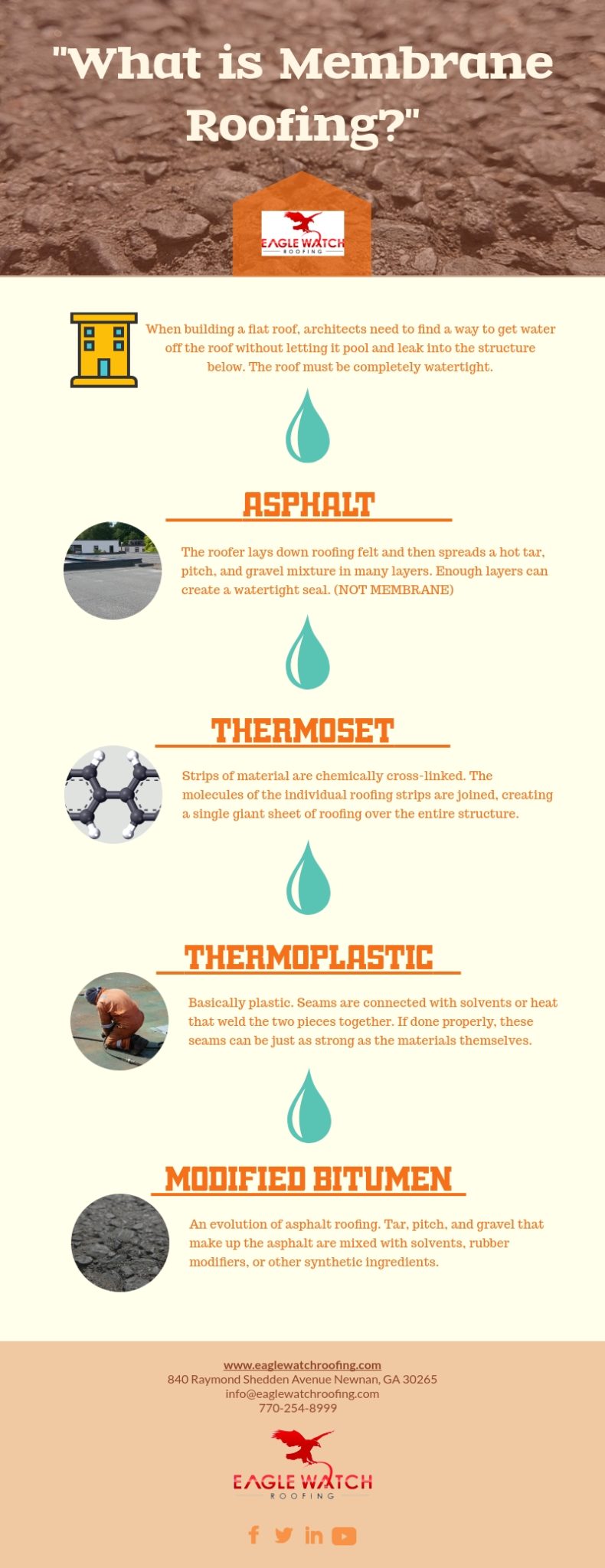 "What is Membrane Roofing?"

EAGLE WATCH
ROOFING

When building a flat roof, architects need to find a way to get water off the roof without letting it pool and leak into the structure below. The roof must be completely watertight.

ASPHALT

The roofer lays down roofing felt and then spreads a hot tar, pitch, and gravel mixture in many layers. Enough layers can create a watertight seal. (NOT MEMBRANE)

THERMOSET

Strips of material are chemically cross-linked. The molecules of the individual roofing strips are joined, creating a single giant sheet of roofing over the entire structure.

THERMOPLASTIC

Basically plastic. Seams are connected with solvents or heat that weld the two pieces together. If done properly, these seams can be just as strong as the materials themselves.

MODIFIED BITUMEN

An evolution of asphalt roofing. Tar, pitch, and gravel that make up the asphalt are mixed with solvents, rubber modifiers, or other synthetic ingredients.

www.eaglewatchroofing.com
840 Raymond Shedden Avenue Newnan, GA 30265
info@eaglewatchroofing.com
770-254-8999

EAGLE WATCH
ROOFING