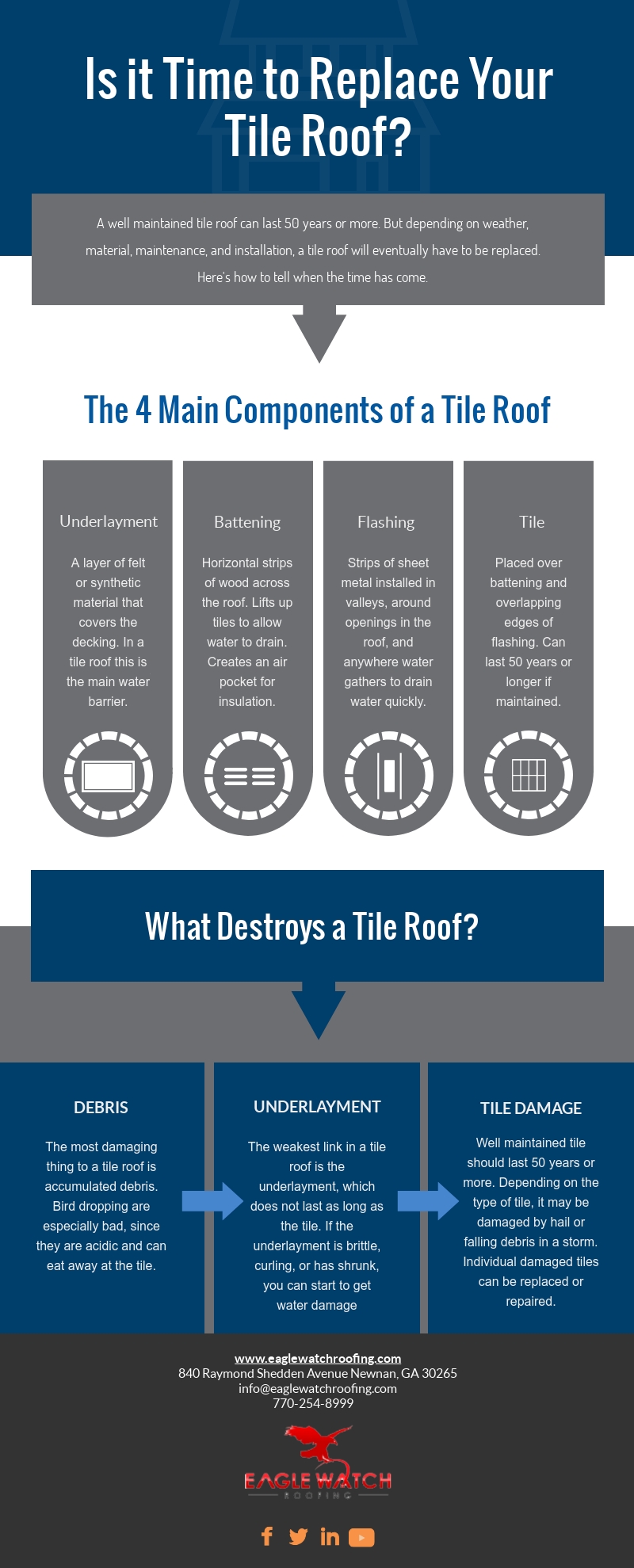 Is it Time to Replace Your Tile Roof?

A well maintained tile roof can last 50 years or more. But depending on weather, material, maintenance, and installation, a tile roof will eventually have to be replaced. Here's how to tell when the time has come.

The 4 Main Components of a Tile Roof

Underlayment

A layer of felt or synthetic material that covers the decking. In a tile roof this is the main water barrier.

Battening

Horizontal strips of wood across the roof. Lifts up tiles to allow water to drain. Creates an air pocket for insulation.

Flashing

Strips of sheet metal installed in valleys, around openings in the roof, and anywhere water gathers to drain water quickly.

Tile

Placed over battening and overlapping edges of flashing. Can last 50 years or longer if maintained.

What Destroys a Tile Roof?

DEBRIS

The most damaging thing to a tile roof is accumulated debris. Bird dropping are especially bad, since they are acidic and can eat away at the tile.

UNDERLAYMENT

The weakest link in a tile roof is the underlayment, which does not last as long as the tile. If the underlayment is brittle, curling, or has shrunk, you can start to get water damage

TILE DAMAGE

Well maintained tile should last 50 years or more. Depending on the type of tile, it may be damaged by hail or falling debris in a storm. Individual damaged tiles can be replaced or repaired.

www.eaglewatchroofing.com
840 Raymond Shedden Avenue Newnan, GA 30265
info@eaglewatchroofing.com
770-254-8999

EAGLE WATCH
ROOFING