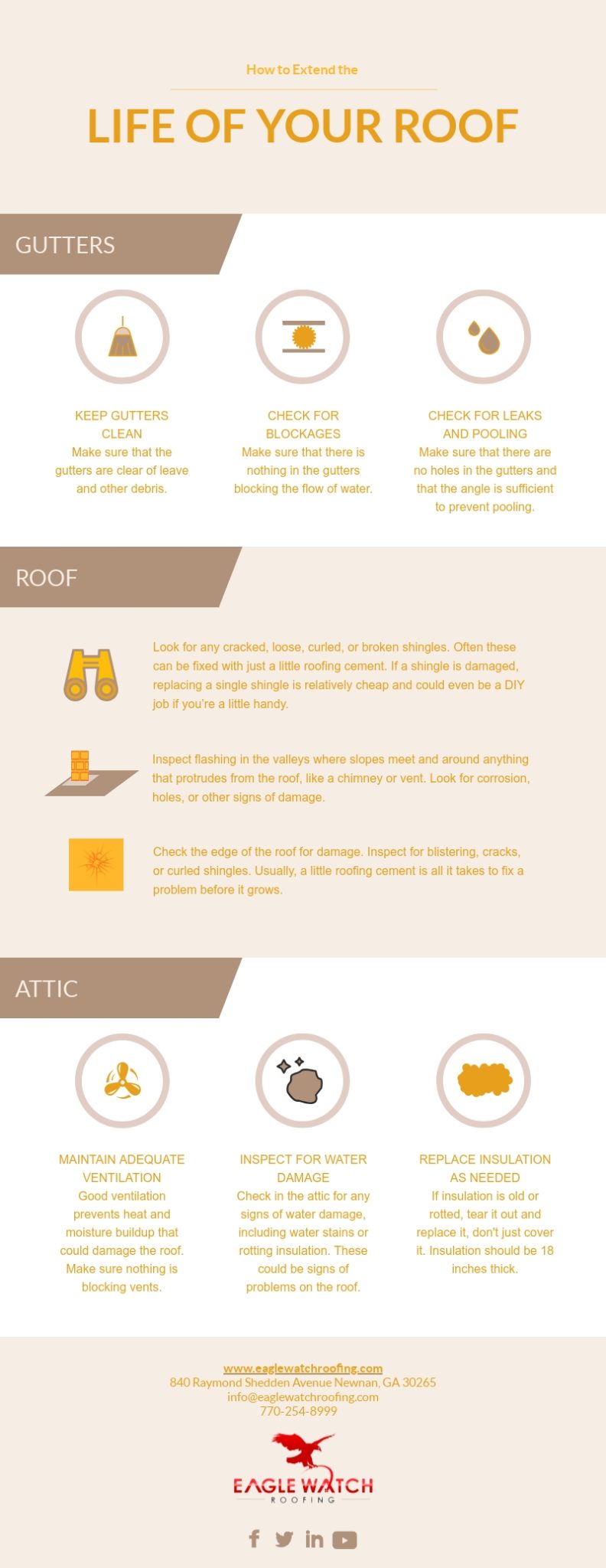 How to Extend the

LIFE OF YOUR ROOF

GUTTERS

KEEP GUTTERS CLEAN
Make sure that the gutters are clear of leave and other debris.

CHECK FOR BLOCKAGES
Make sure that there is nothing in the gutters blocking the flow of water.

CHECK FOR LEAKS AND POOLING
Make sure that there are no holes in the gutters and that the angle is sufficient to prevent pooling.

ROOF

Look for any cracked, loose, curled, or broken shingles. Often these can be fixed with just a little roofing cement. If a shingle is damaged, replacing a single shingle is relatively cheap and could even be a DIY job if you're a little handy.

Inspect flashing in the valleys where slopes meet and around anything that protrudes from the roof, like a chimney or vent. Look for corrosion, holes, or other signs of damage.

Check the edge of the roof for damage. Inspect for blistering, cracks, or curled shingles. Usually, a little roofing cement is all it takes to fix a problem before it grows.

ATTIC

MAINTAIN ADEQUATE VENTILATION
Good ventilation prevents heat and moisture buildup that could damage the roof. Make sure nothing is blocking vents.

INSPECT FOR WATER DAMAGE
Check in the attic for any signs of water damage, including water stains or rotting insulation. These could be signs of problems on the roof.

REPLACE INSULATION AS NEEDED
If insulation is old or rotted, tear it out and replace it, don't just cover it. Insulation should be 18 inches thick.

www.eaglewatchroofing.com
840 Raymond Shedden Avenue Newnan, GA 30265
info@eaglewatchroofing.com
770-254-8999

EAGLE WATCH
ROOFING