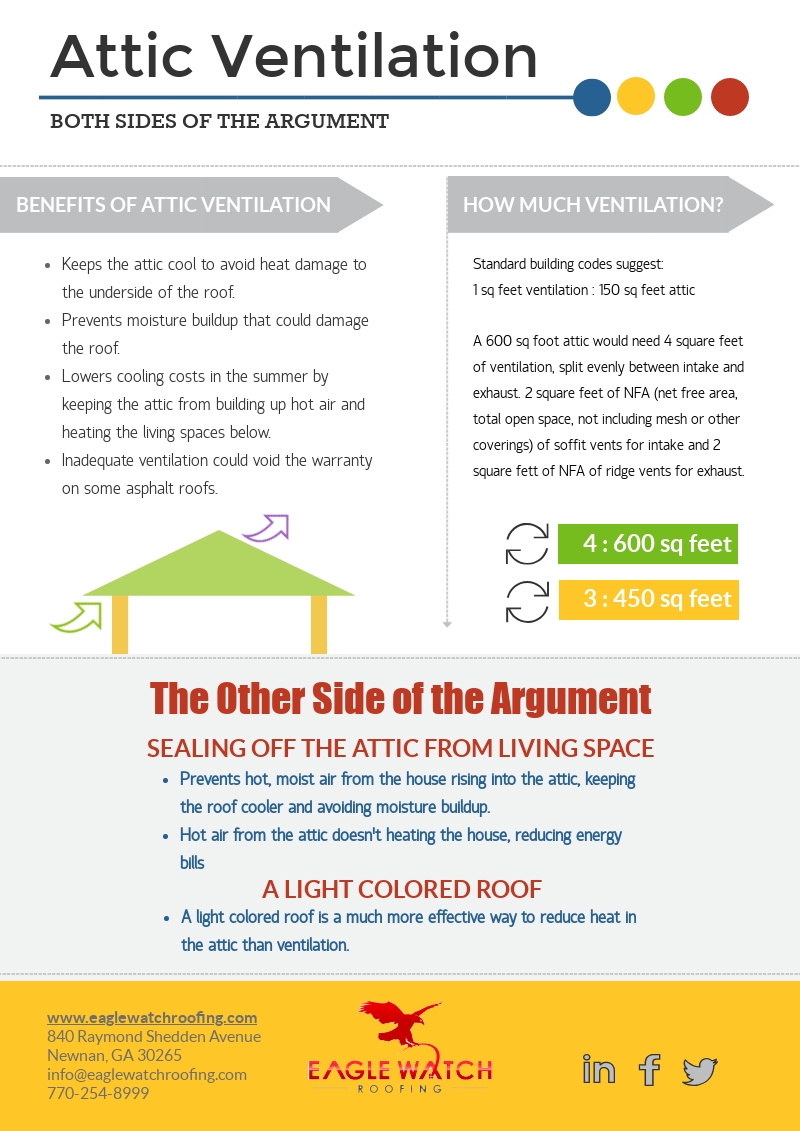 Attic Ventilation

BOTH SIDES OF THE ARGUMENT

BENEFITS OF ATTIC VENTILATION

- Keeps the attic cool to avoid heat damage to the underside of the roof.
- Prevents moisture buildup that could damage the roof.
- Lowers cooling costs in the summer by keeping the attic from building up hot air and heating the living spaces below.
- Inadequate ventilation could void the warranty on some asphalt roofs.

HOW MUCH VENTILATION?

Standard building codes suggest:
1 sq feet ventilation : 150 sq feet attic

A 600 sq foot attic would need 4 square feet of ventilation, split evenly between intake and exhaust. 2 square feet of NFA (net free area, total open space, not including mesh or other coverings) of soffit vents for intake and 2 square fett of NFA of ridge vents for exhaust.

4 : 600 sq feet

3 : 450 sq feet

The Other Side of the Argument

SEALING OFF THE ATTIC FROM LIVING SPACE

- Prevents hot, moist air from the house rising into the attic, keeping the roof cooler and avoiding moisture buildup.
- Hot air from the attic doesn't heating the house, reducing energy bills

A LIGHT COLORED ROOF

- A light colored roof is a much more effective way to reduce heat in the attic than ventilation.

www.eaglewatchroofing.com
840 Raymond Shedden Avenue
Newnan, GA 30265
info@eaglewatchroofing.com
770-254-8999

EAGLE WATCH
ROOFING

in f