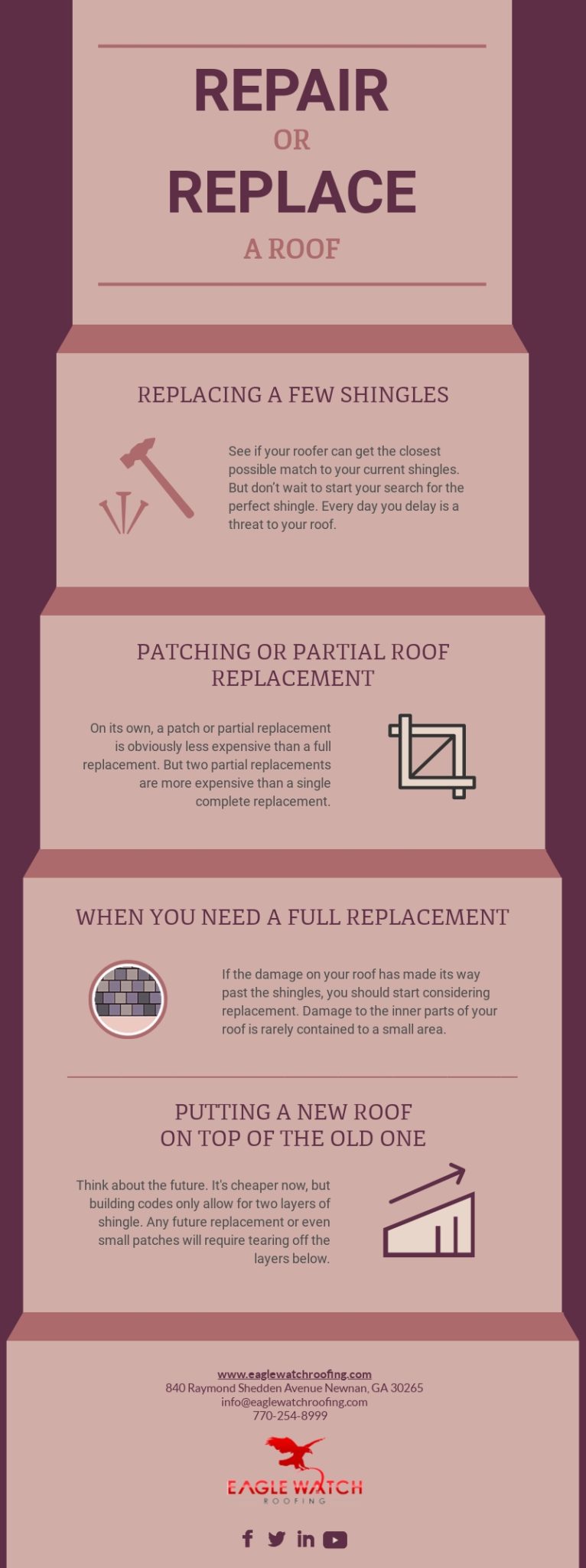 REPAIR
OR
REPLACE
A ROOF

REPLACING A FEW SHINGLES

See if your roofer can get the closest possible match to your current shingles. But don't wait to start your search for the perfect shingle. Every day you delay is a threat to your roof.

PATCHING OR PARTIAL ROOF REPLACEMENT

On its own, a patch or partial replacement is obviously less expensive than a full replacement. But two partial replacements are more expensive than a single complete replacement.

WHEN YOU NEED A FULL REPLACEMENT

If the damage on your roof has made its way past the shingles, you should start considering replacement. Damage to the inner parts of your roof is rarely contained to a small area.

PUTTING A NEW ROOF ON TOP OF THE OLD ONE

Think about the future. It's cheaper now, but building codes only allow for two layers of shingle. Any future replacement or even small patches will require tearing off the layers below.

www.eaglewatchroofing.com
840 Raymond Shedden Avenue Newnan, GA 30265
info@eaglewatchroofing.com
770-254-8999

EAGLE WATCH
ROOFING